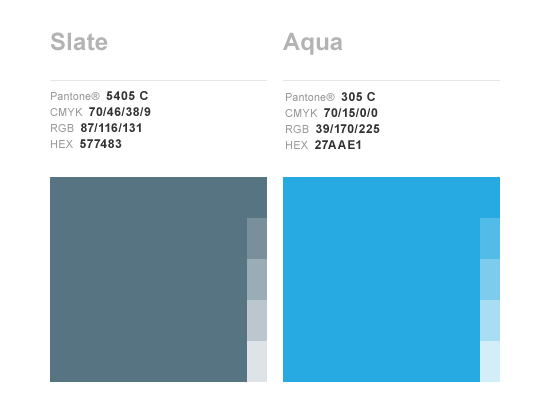 Slate

Pantone® 5405 C
CMYK 70/46/38/9
RGB 87/116/131
HEX 577483

Aqua

Pantone® 305 C
CMYK 70/15/0/0
RGB 39/170/225
HEX 27AAE1